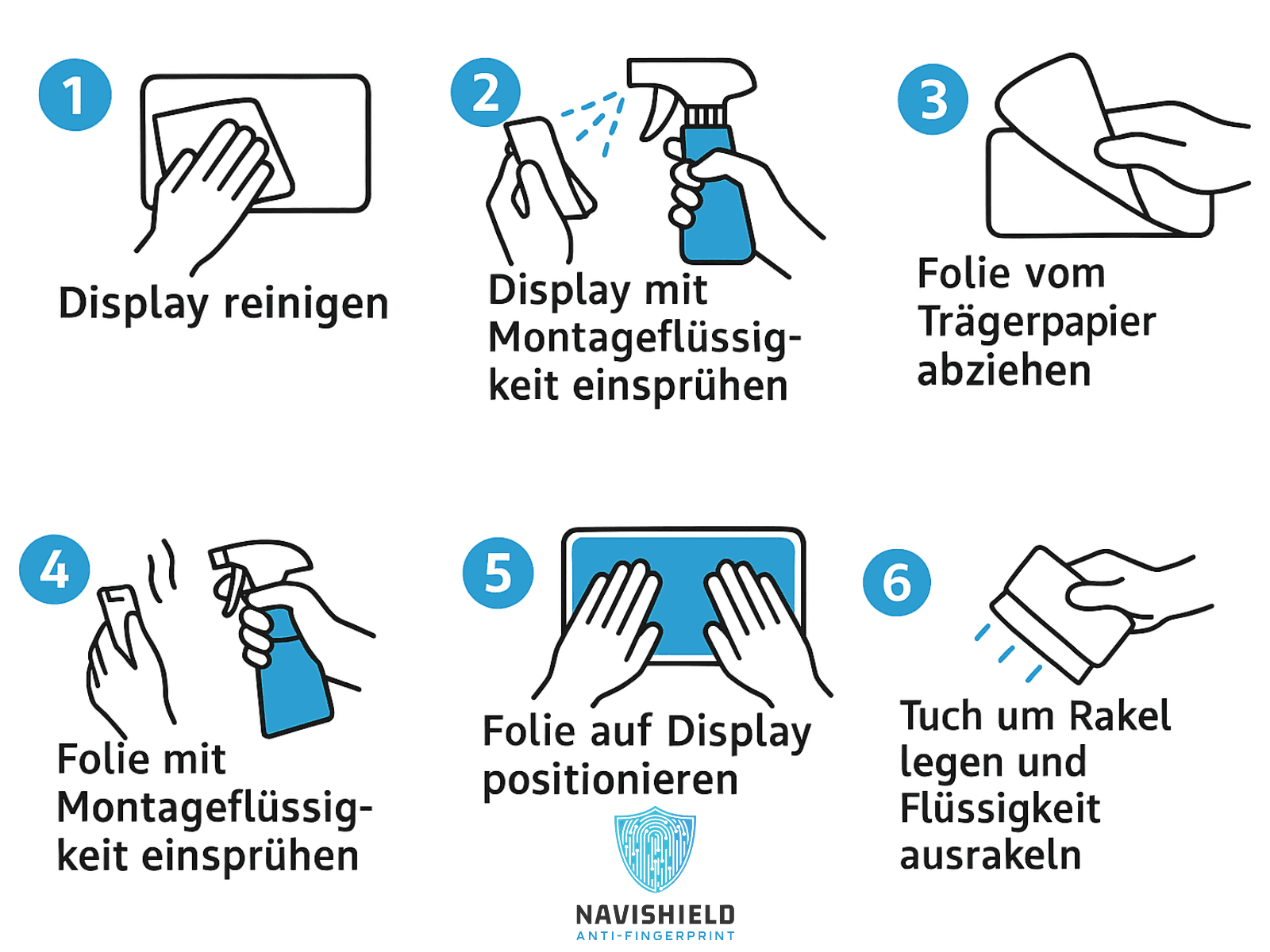 1

Display reinigen

2

Display mit Montageflüssigkeit einsprühen

3

Folie vom Trägerpapier abziehen

4

Folie mit Montageflüssigkeit einsprühen

5

Folie auf Display positionieren

6

Tuch um Rakel legen und Flüssigkeit ausrakeln

NAVISHIELD
ANTI-FINGERPRINT